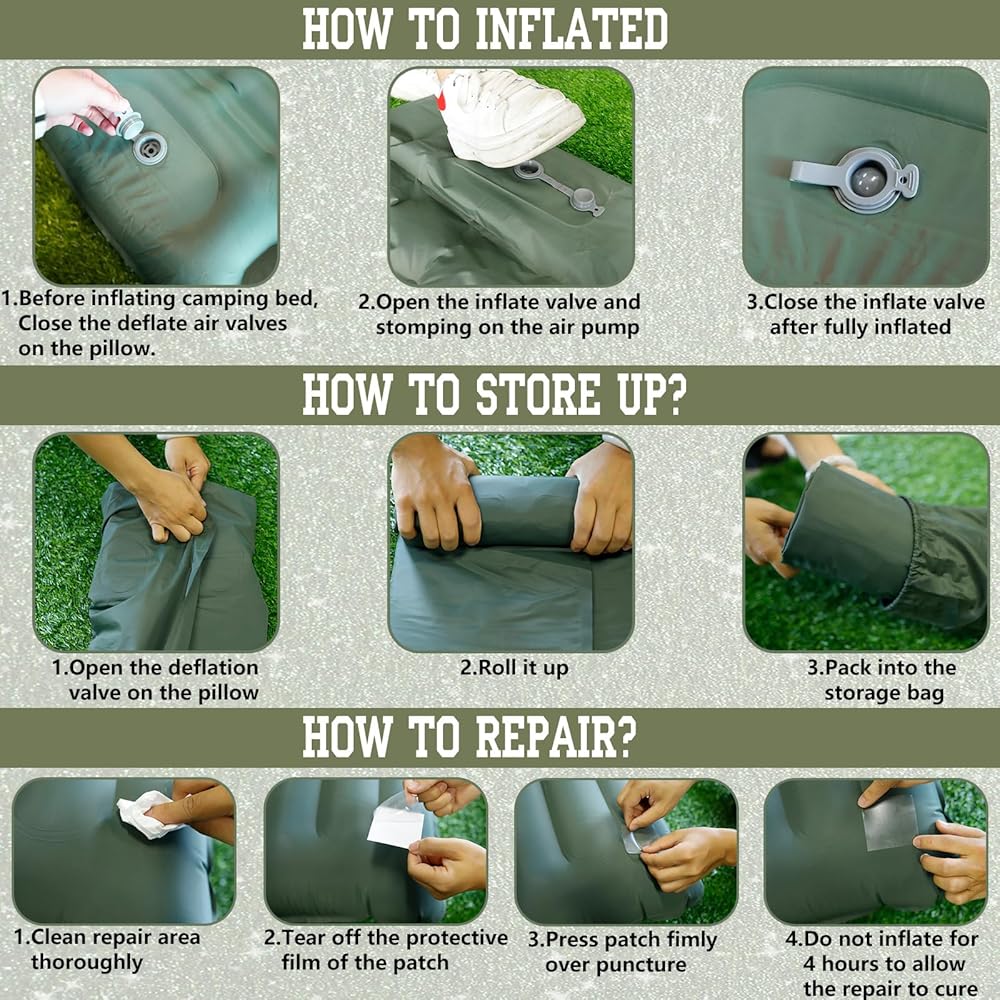 HOW TO INFLATED

1.Before inflating camping bed, Close the deflate air valves on the pillow.

2.Open the inflate valve and stomping on the air pump

3.Close the inflate valve after fully inflated

HOW TO STORE UP?

1.Open the deflation valve on the pillow

2.Roll it up

3.Pack into the storage bag

HOW TO REPAIR?

1.Clean repair area thoroughly

2.Tear off the protective film of the patch

3.Press patch fimly over puncture

4.Do not inflate for 4 hours to allow the repair to cure