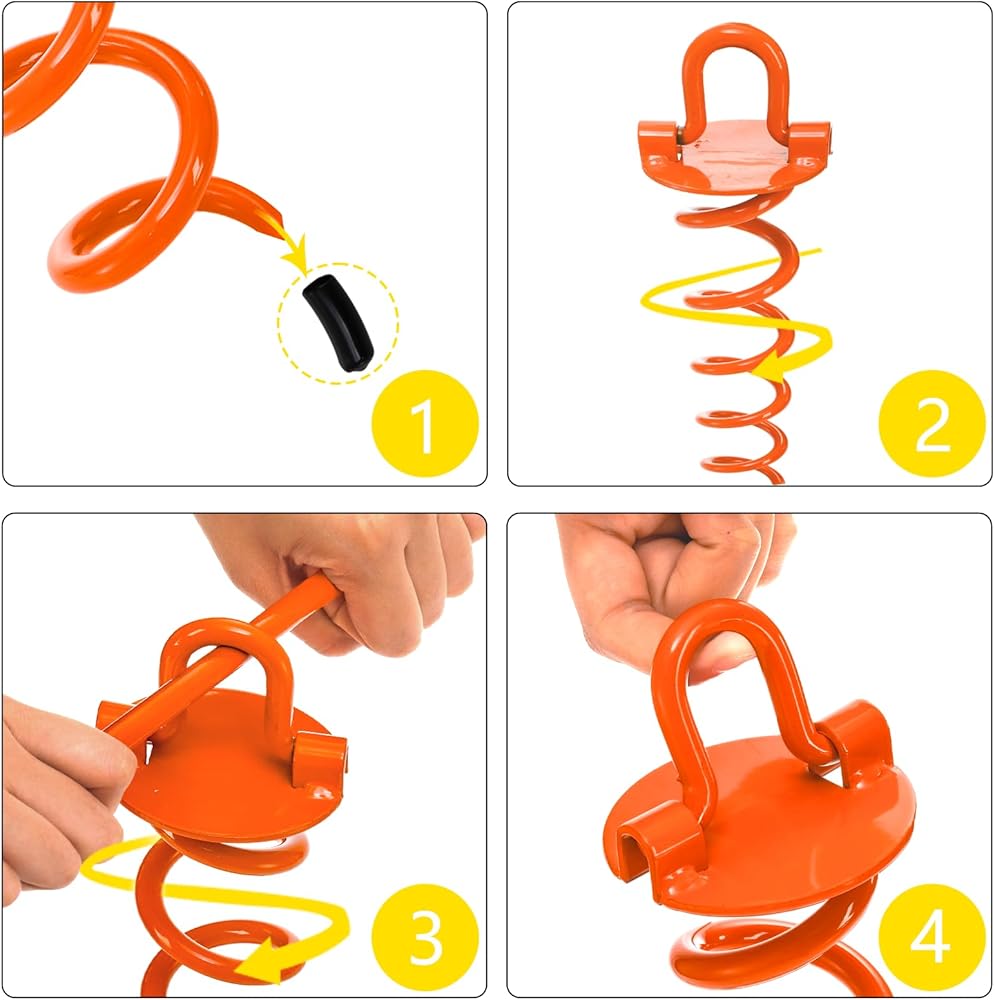 1

2

3

4