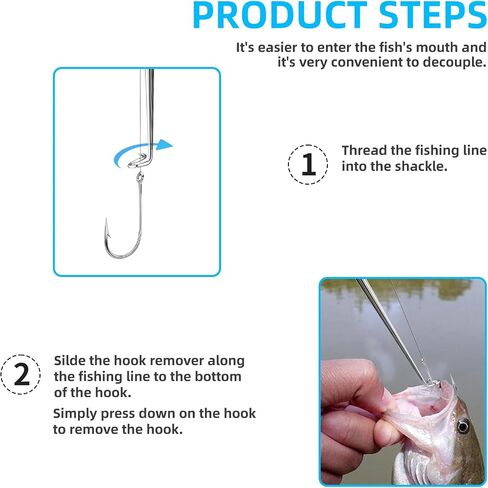 PRODUCT STEPS

It's easier to enter the fish's mouth and it's very convenient to decouple.

1

Thread the fishing line into the shackle.

2

Silde the hook remover along the fishing line to the bottom of the hook.

Simply press down on the hook to remove the hook.