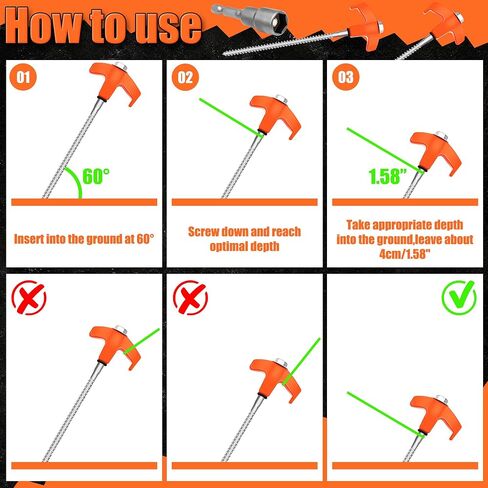 How to use

01

60°

Insert into the ground at 60°

02

Screw down and reach optimal depth

03

1.58"

Take appropriate depth into the ground,leave about 4cm/1.58"