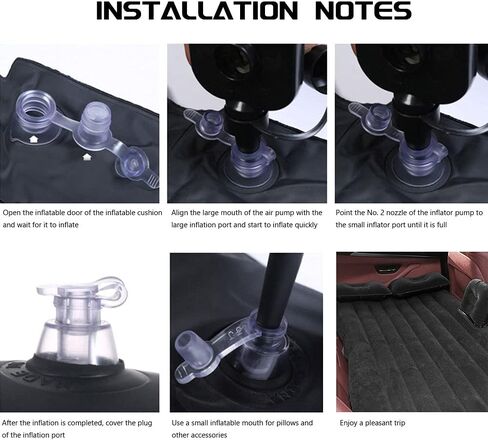 INSTALLATION NOTES

Open the inflatable door of the inflatable cushion and wait for it to inflate

Align the large mouth of the air pump with the large inflation port and start to inflate quickly

Point the No. 2 nozzle of the inflator pump to the small inflator port until it is full

After the inflation is completed, cover the plug of the inflation port

Use a small inflatable mouth for pillows and other accessories

Enjoy a pleasant trip