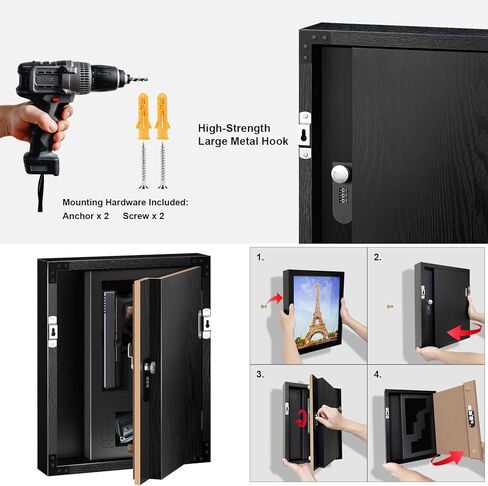 High-Strength
Large Metal Hook

Mounting Hardware Included:
Anchor x 2 Screw x 2

1.

2.

3.

4.