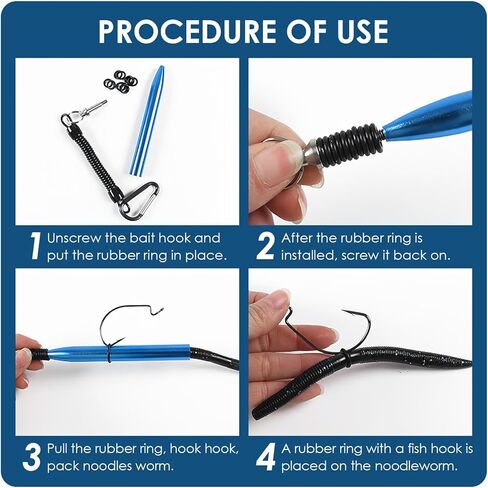 PROCEDURE OF USE

1 Unscrew the bait hook and put the rubber ring in place.

2 After the rubber ring is installed, screw it back on.

3 Pull the rubber ring, hook hook, pack noodles worm.

4 A rubber ring with a fish hook is placed on the noodleworm.