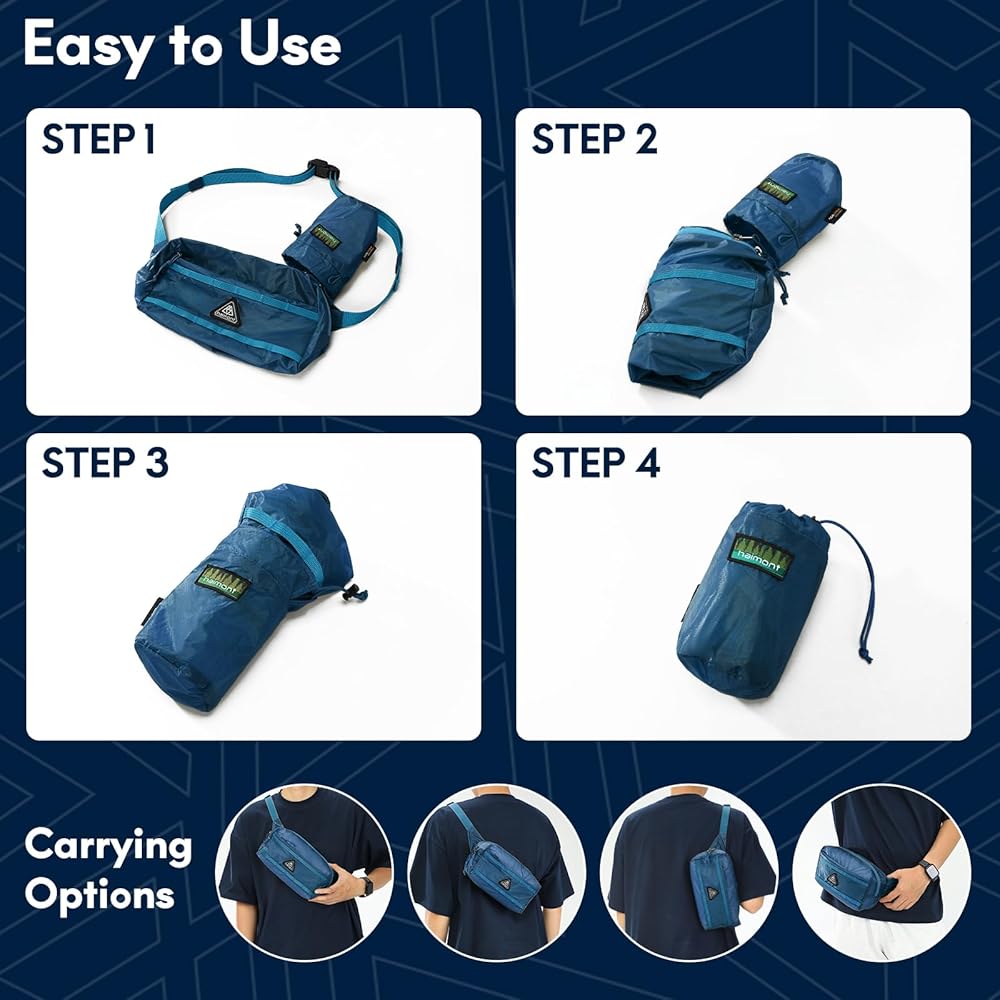 Easy to Use

STEP 1

STEP 2

STEP 3

haimont

STEP 4

haimont

Carrying Options