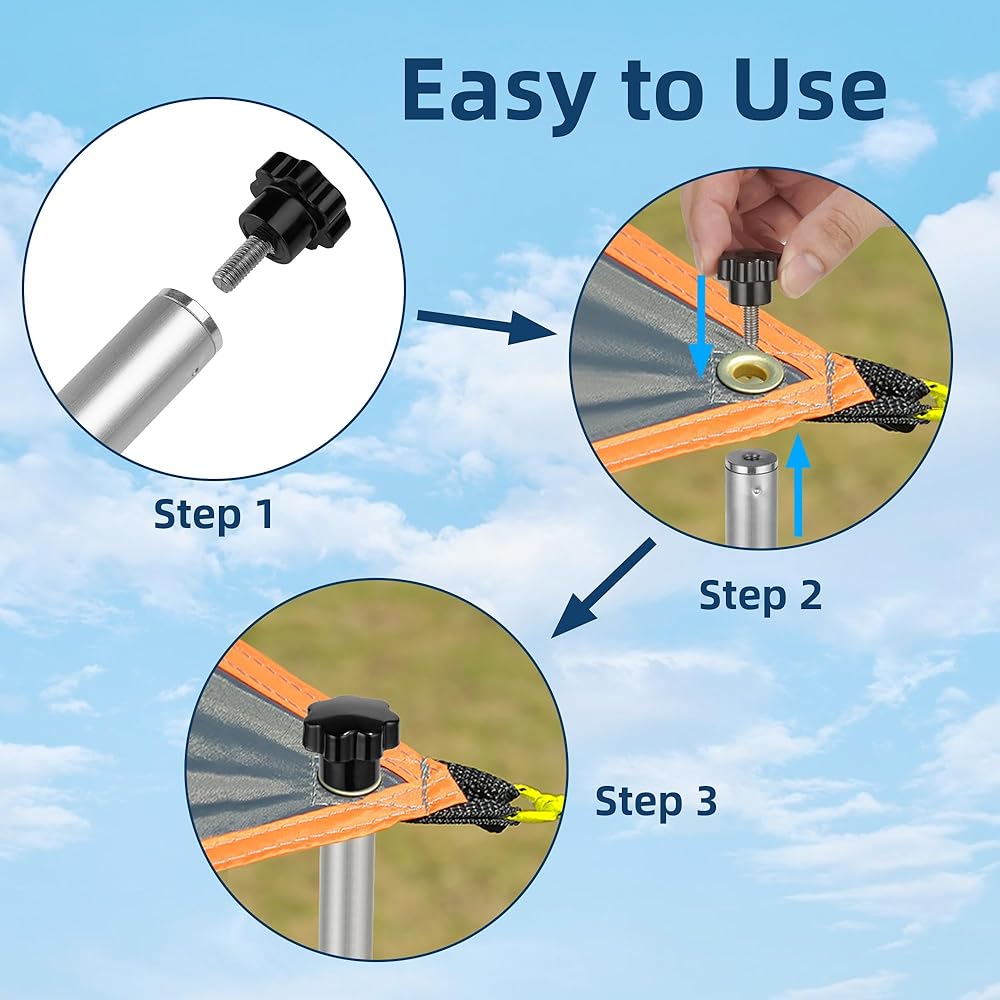 Easy to Use

Step 1

Step 2

Step 3