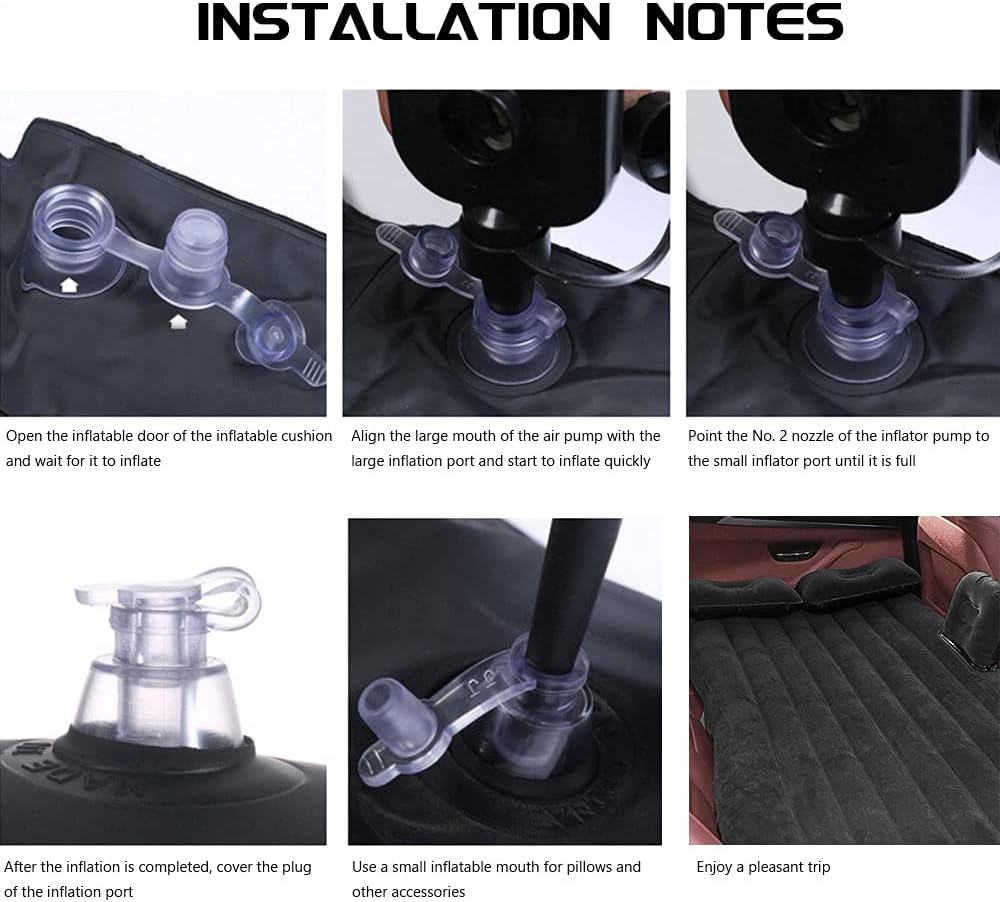 INSTALLATION NOTES

Open the inflatable door of the inflatable cushion and wait for it to inflate

Align the large mouth of the air pump with the large inflation port and start to inflate quickly

Point the No. 2 nozzle of the inflator pump to the small inflator port until it is full

After the inflation is completed, cover the plug of the inflation port

Use a small inflatable mouth for pillows and other accessories

Enjoy a pleasant trip