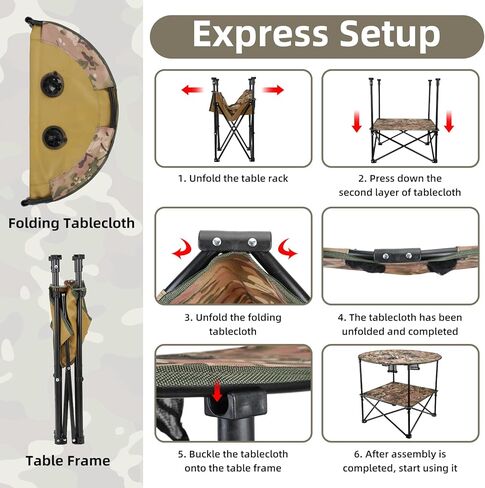 Folding Tablecloth

Table Frame

Express Setup

1. Unfold the table rack

2. Press down the second layer of tablecloth

3. Unfold the folding tablecloth

4. The tablecloth has been unfolded and completed

5. Buckle the tablecloth onto the table frame

6. After assembly is completed, start using it