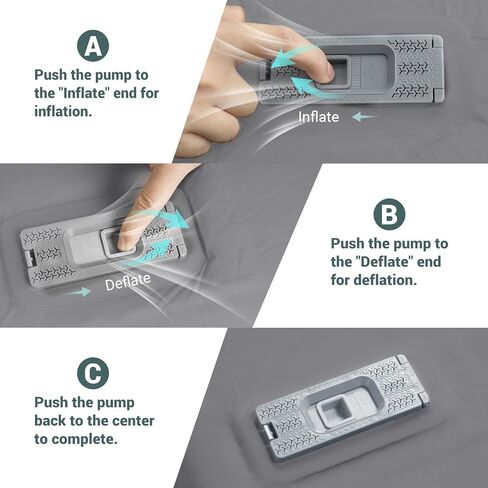 A

Push the pump to the "Inflate" end for inflation.

Inflate

Deflate

B

Push the pump to the "Deflate" end for deflation.

C

Push the pump back to the center to complete.