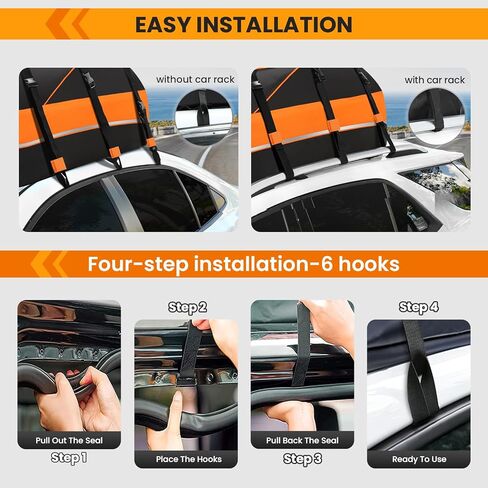 EASY INSTALLATION

without car rack

with car rack

Four-step installation-6 hooks

Pull Out The Seal

Step 1

Step 2

Place The Hooks

Pull Back The Seal

Step 3

Step 4

Ready To Use