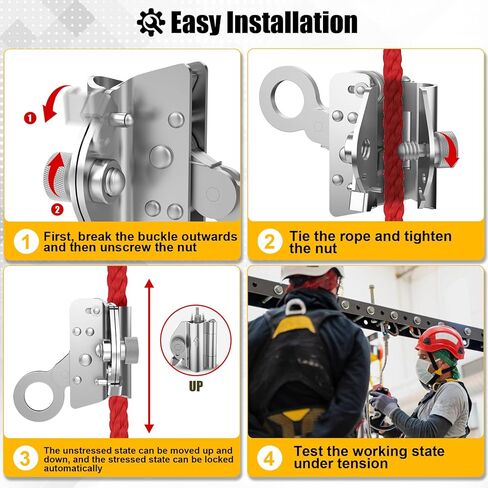 Easy Installation

1

2

1 First, break the buckle outwards and then unscrew the nut

2 Tie the rope and tighten the nut

UP

3 The unstressed state can be moved up and down, and the stressed state can be locked automatically

4 Test the working state under tension