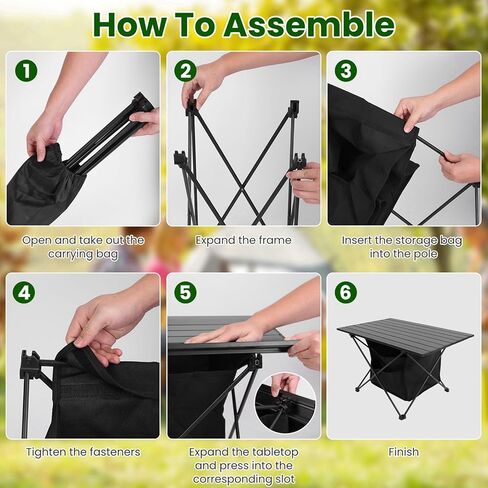 How To Assemble

1

Open and take out the carrying bag

2

Expand the frame

3

Insert the storage bag into the pole

4

Tighten the fasteners

5

Expand the tabletop and press into the corresponding slot

6

Finish