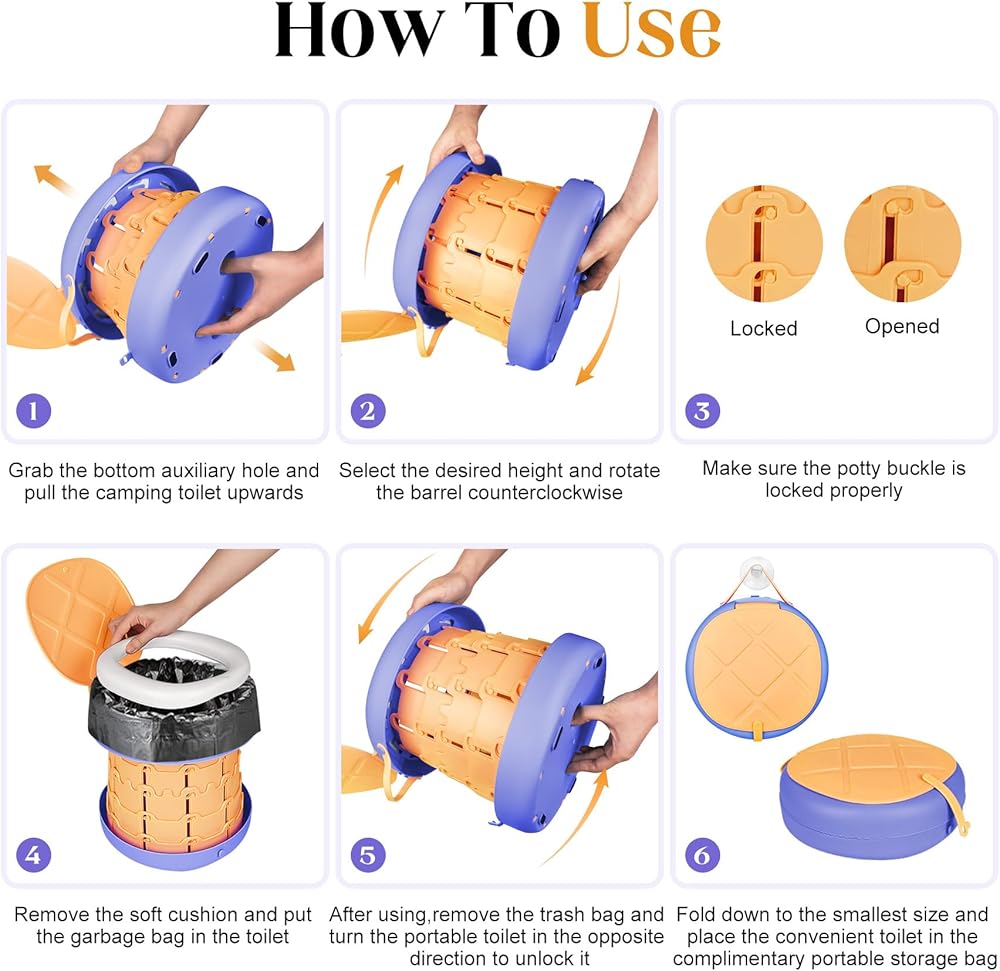 How To Use

1

Grab the bottom auxiliary hole and pull the camping toilet upwards

2

Select the desired height and rotate the barrel counterclockwise

Locked

Opened

3

Make sure the potty buckle is locked properly

4

Remove the soft cushion and put the garbage bag in the toilet

5

After using,remove the trash bag and turn the portable toilet in the opposite direction to unlock it

6

Fold down to the smallest size and place the convenient toilet in the complimentary portable storage bag