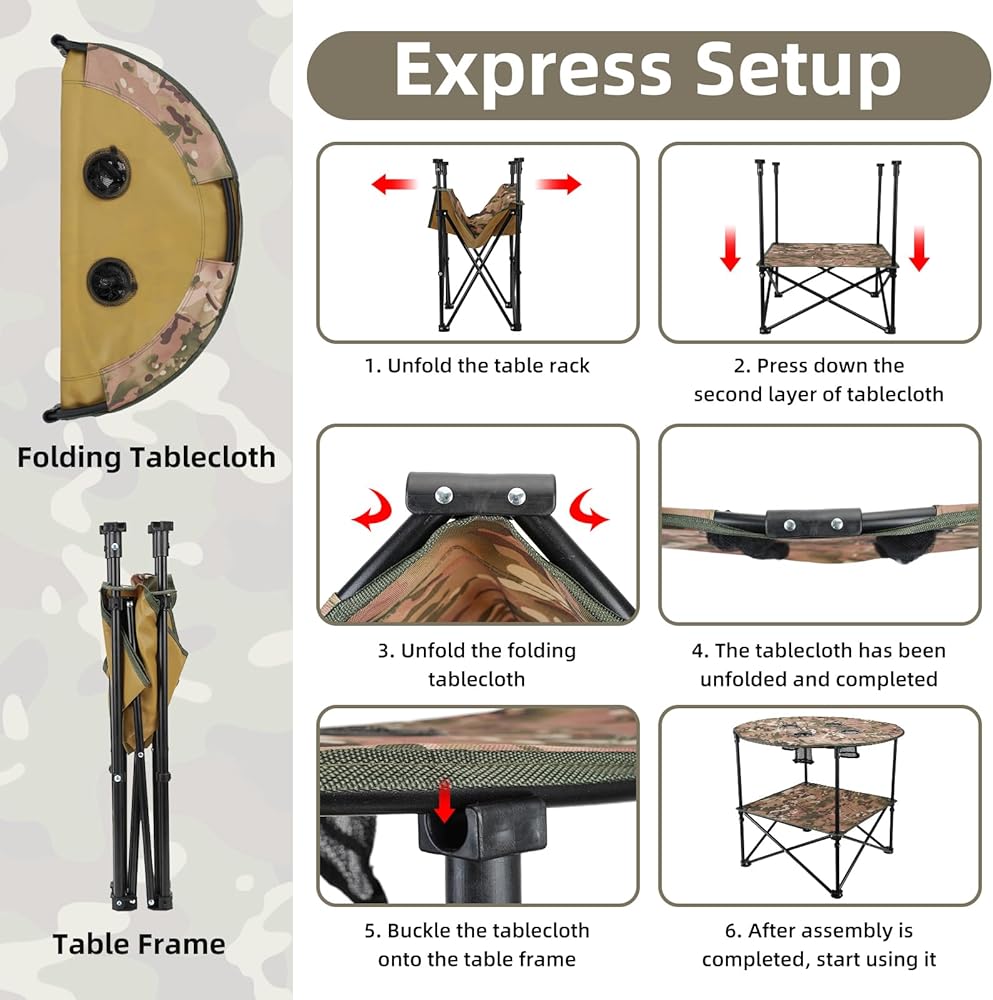 Folding Tablecloth

Table Frame

Express Setup

1. Unfold the table rack

2. Press down the second layer of tablecloth

3. Unfold the folding tablecloth

4. The tablecloth has been unfolded and completed

5. Buckle the tablecloth onto the table frame

6. After assembly is completed, start using it