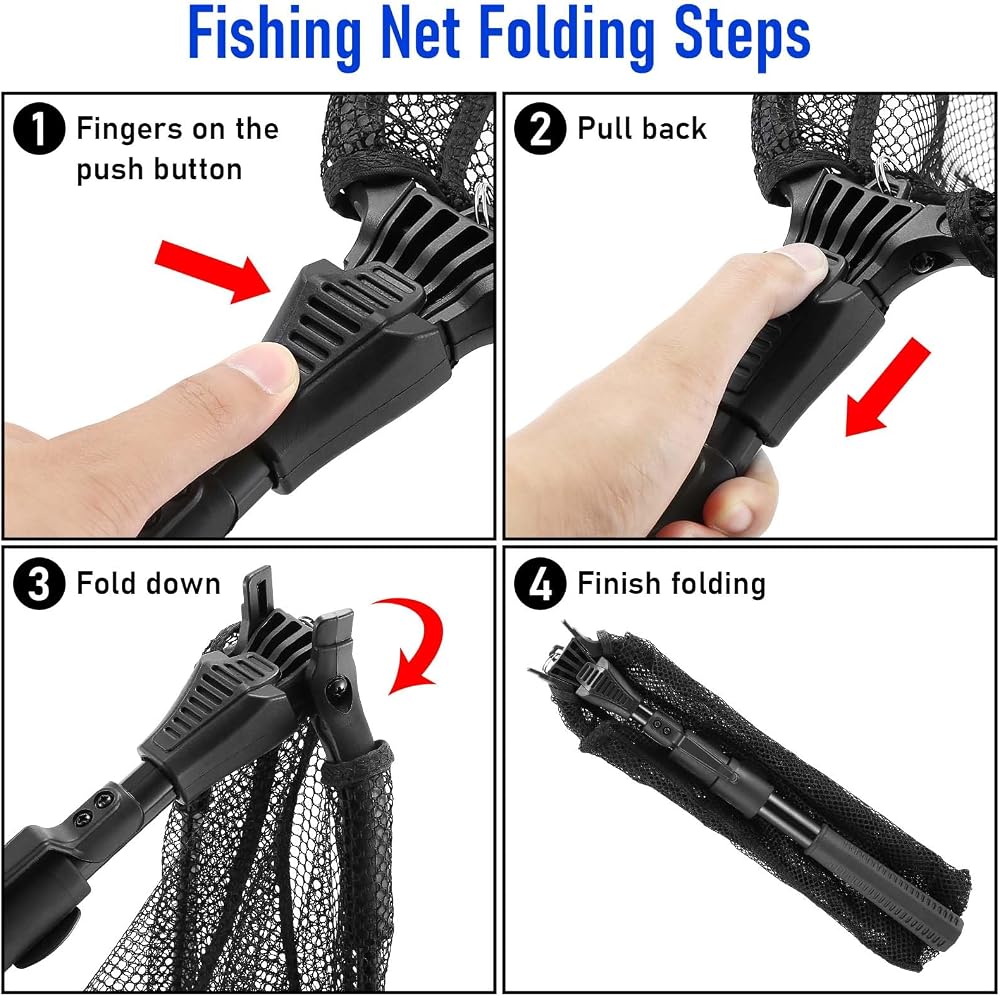 Fishing Net Folding Steps

1 Fingers on the push button

2 Pull back

3 Fold down

4 Finish folding