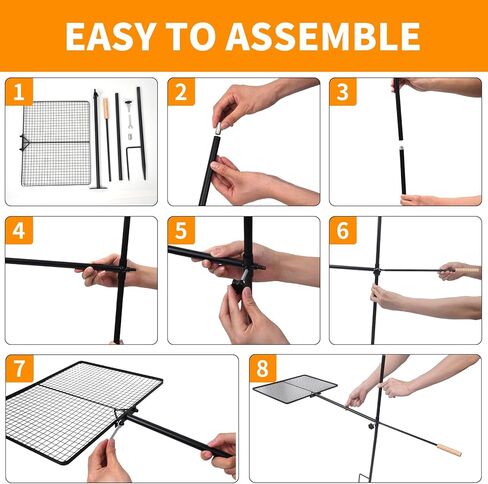 EASY TO ASSEMBLE

1

2

3

4

5

6

7

8