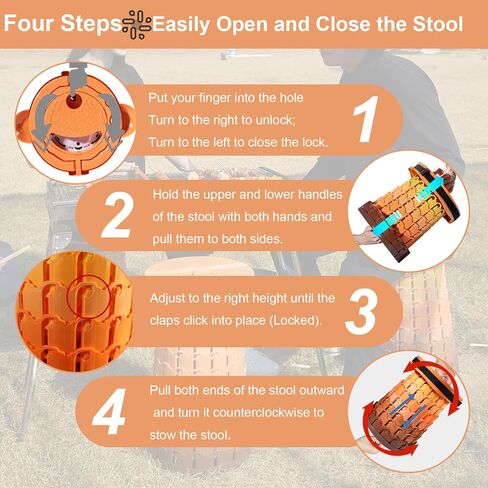 Four Steps Easily Open and Close the Stool

Put your finger into the hole
Turn to the right to unlock;
Turn to the left to close the lock.

1

2

Hold the upper and lower handles of the stool with both hands and pull them to both sides.

Adjust to the right height until the claps click into place (Locked).

3

4

Pull both ends of the stool outward and turn it counterclockwise to stow the stool.