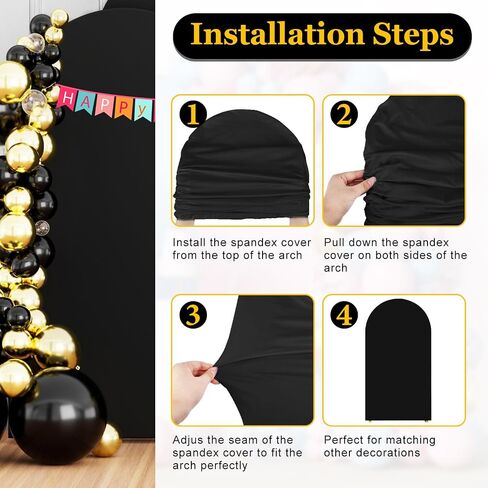 HAPPY

Installation Steps

1

Install the spandex cover from the top of the arch

2

Pull down the spandex cover on both sides of the arch

3

Adjus the seam of the spandex cover to fit the arch perfectly

4

Perfect for matching other decorations