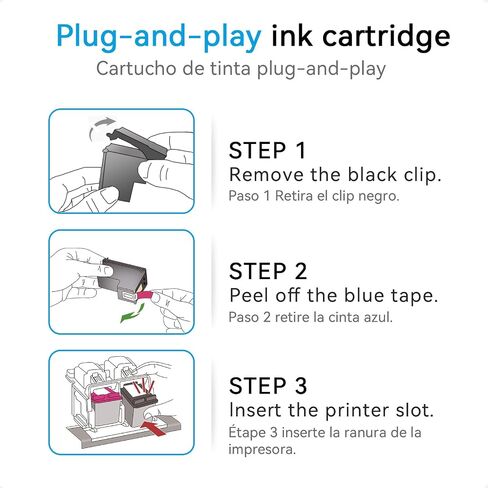 Plug-and-play ink cartridge
Cartucho de tinta plug-and-play

STEP 1
Remove the black clip.
Paso 1 Retira el clip negro.

STEP 2
Peel off the blue tape.
Paso 2 retire la cinta azul.

STEP 3
Insert the printer slot.
Étape 3 inserte la ranura de la impresora.