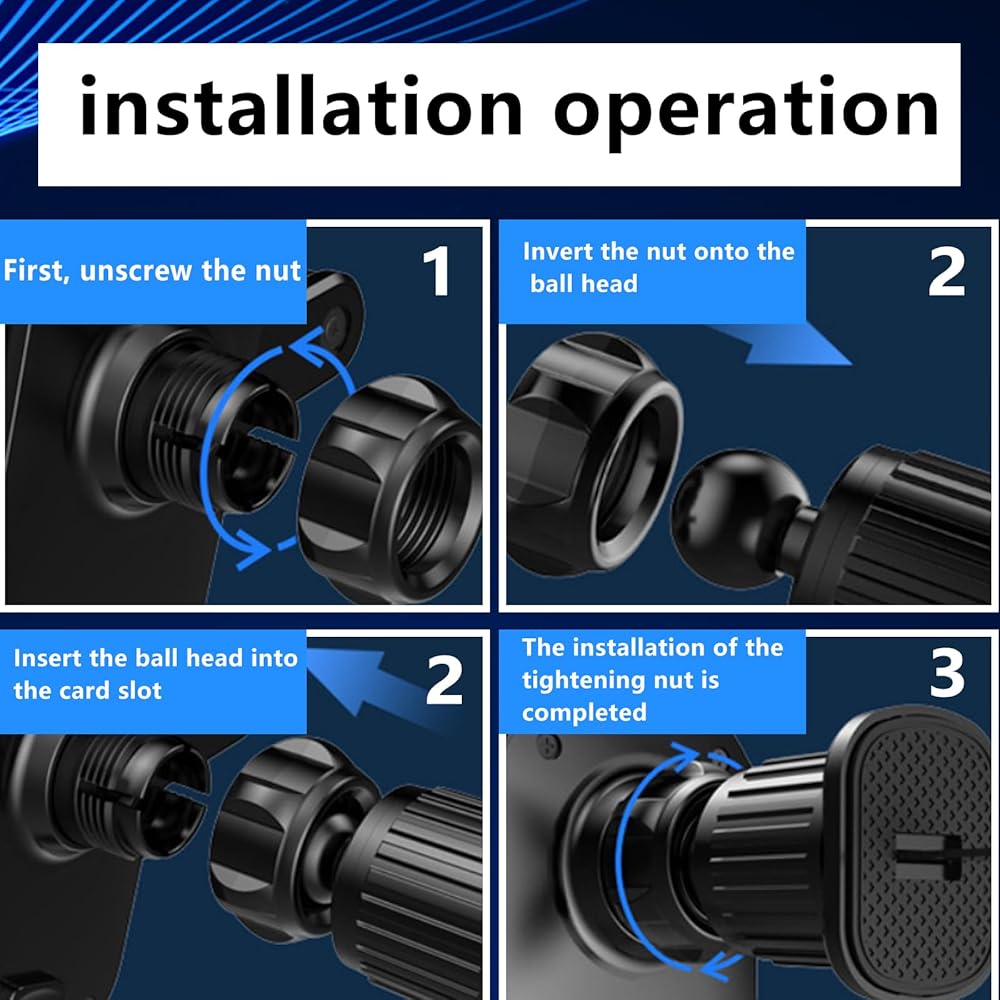 installation operation

First, unscrew the nut

1

Invert the nut onto the ball head

2

Insert the ball head into the card slot

2

The installation of the tightening nut is completed

3