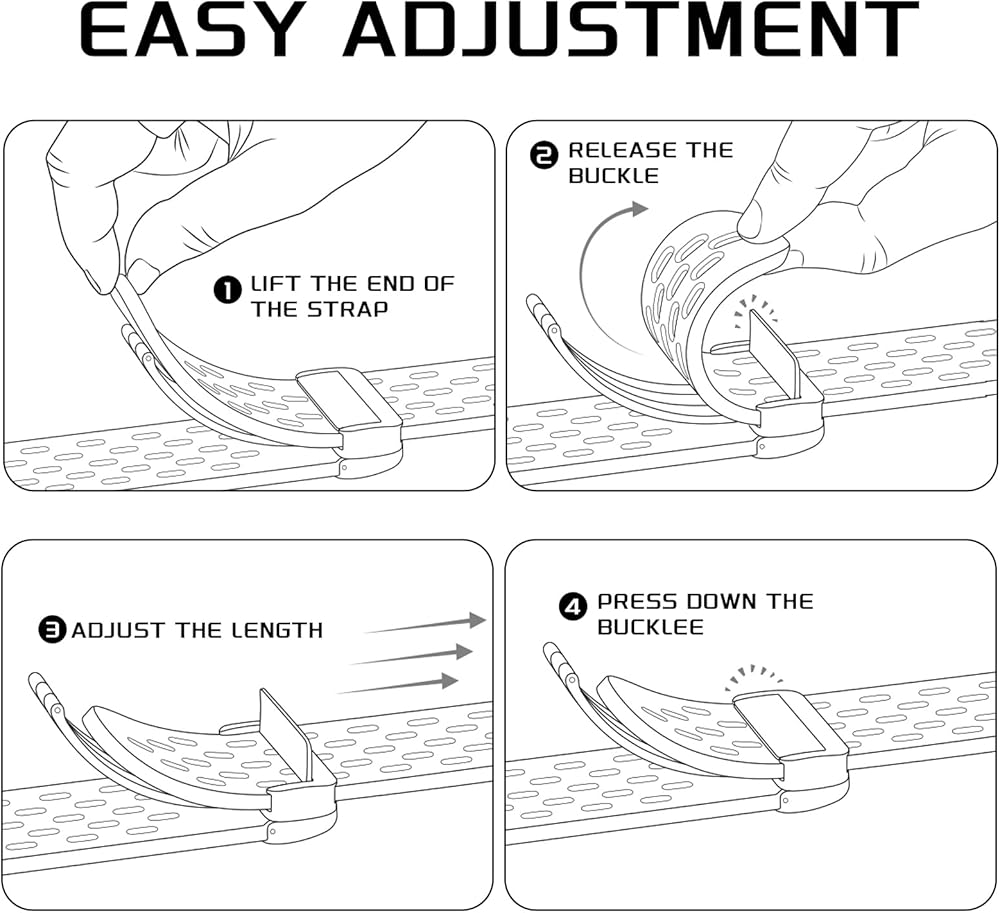 EASY ADJUSTMENT

1 LIFT THE END OF THE STRAP

2 RELEASE THE BUCKLE

3 ADJUST THE LENGTH

4 PRESS DOWN THE BUCKLEE