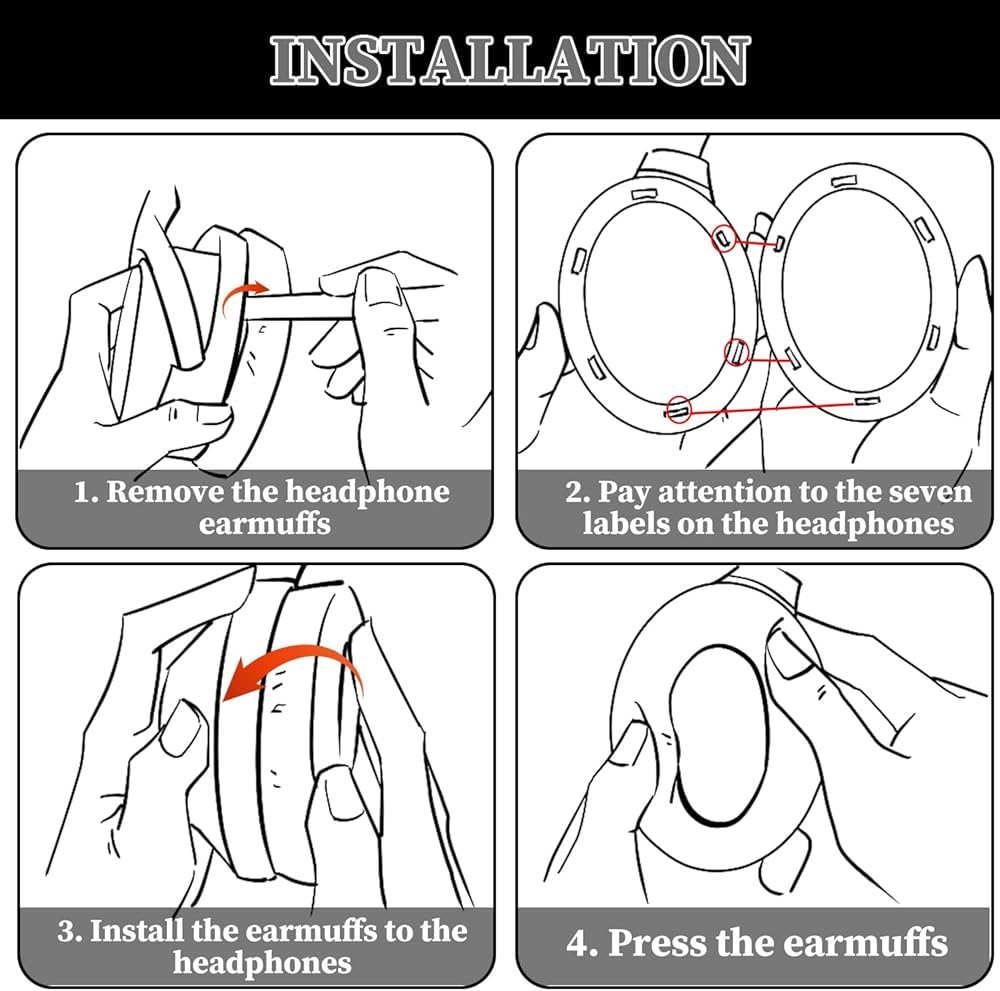 INSTALLATION

1. Remove the headphone earmuffs

2. Pay attention to the seven labels on the headphones

3. Install the earmuffs to the headphones

4. Press the earmuffs