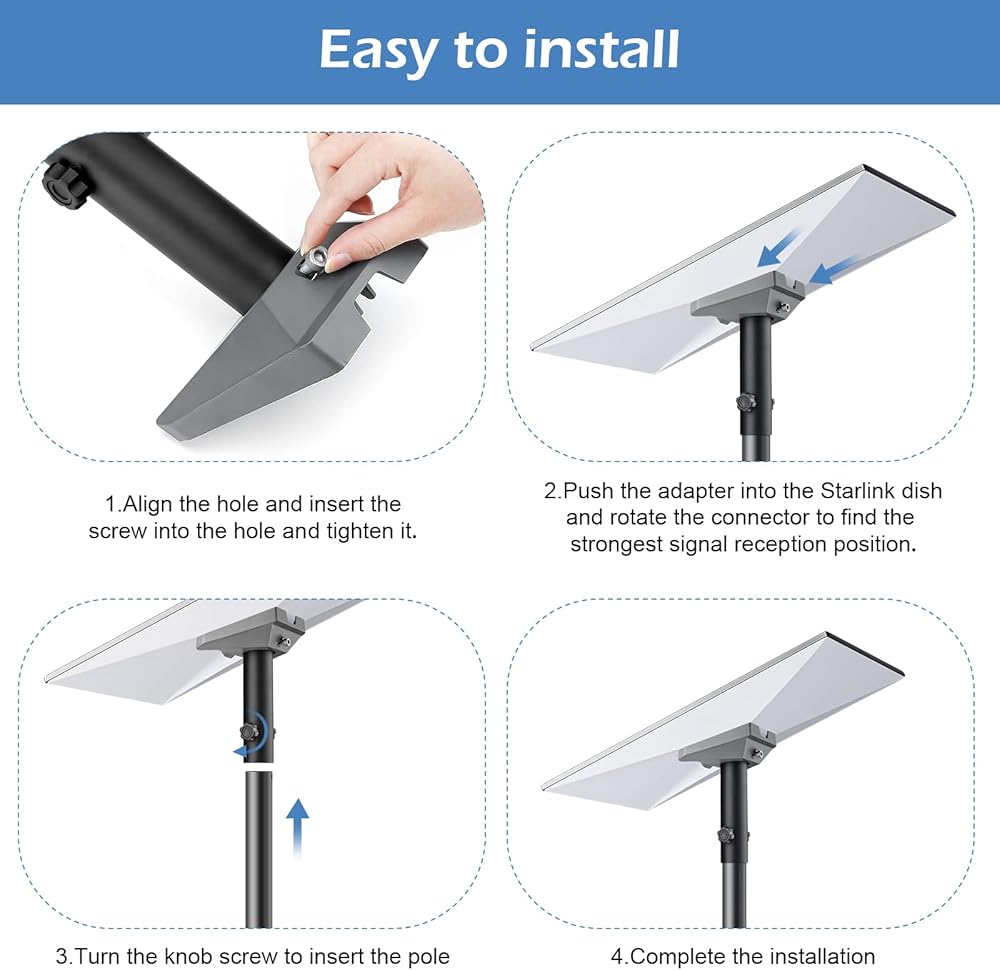 Easy to install

1.Align the hole and insert the screw into the hole and tighten it.

2.Push the adapter into the Starlink dish and rotate the connector to find the strongest signal reception position.

3.Turn the knob screw to insert the pole

4.Complete the installation