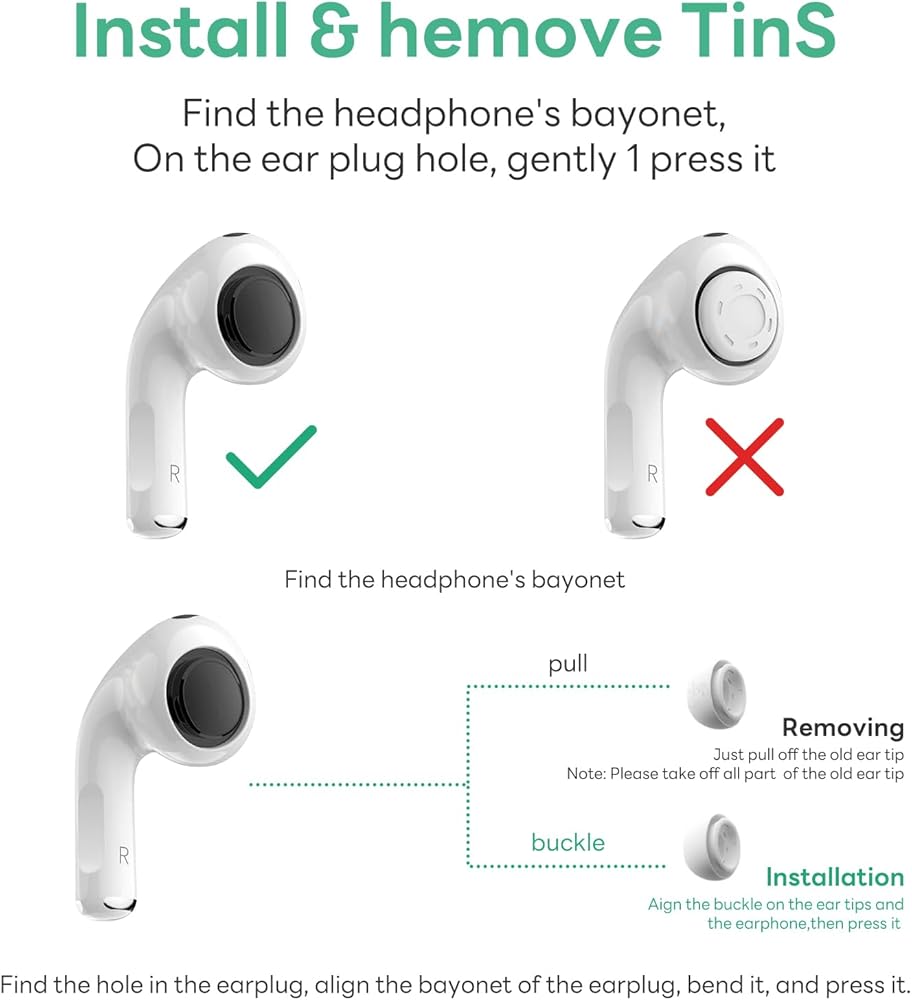 Install & hemove TinS

Find the headphone's bayonet,
On the ear plug hole, gently 1 press it

R

R

Find the headphone's bayonet

R

pull

Removing
Just pull off the old ear tip
Note: Please take off all part of the old ear tip

buckle

Installation
Aign the buckle on the ear tips and the earphone,then press it

Find the hole in the earplug, align the bayonet of the earplug, bend it, and press it.