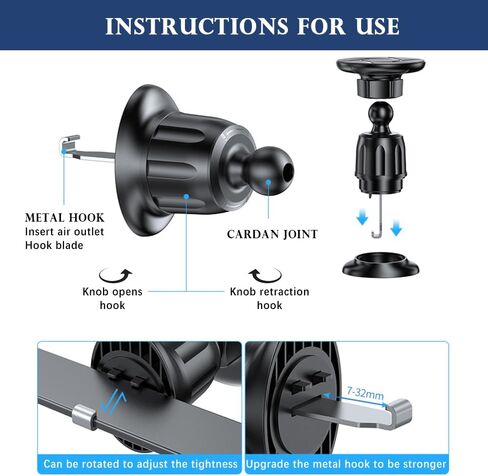 INSTRUCTIONS FOR USE

METAL HOOK
Insert air outlet
Hook blade

CARDAN JOINT

Knob opens hook

Knob retraction hook

7-32mm

Can be rotated to adjust the tightness

Upgrade the metal hook to be stronger