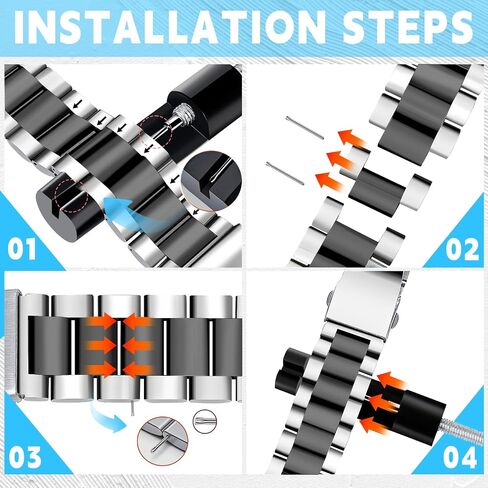 INSTALLATION STEPS

01

02

03

04