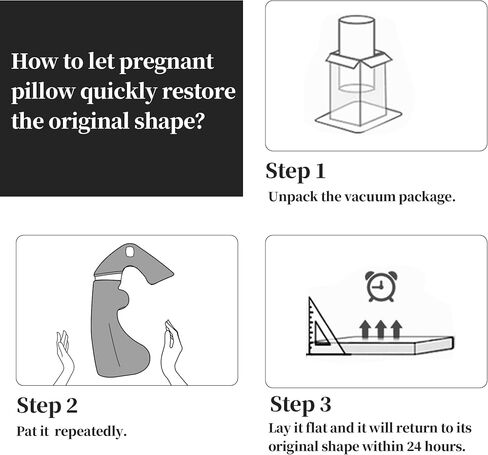 How to let pregnant pillow quickly restore the original shape?

Step 1
Unpack the vacuum package.

Step 2
Pat it repeatedly.

Step 3
Lay it flat and it will return to its original shape within 24 hours.