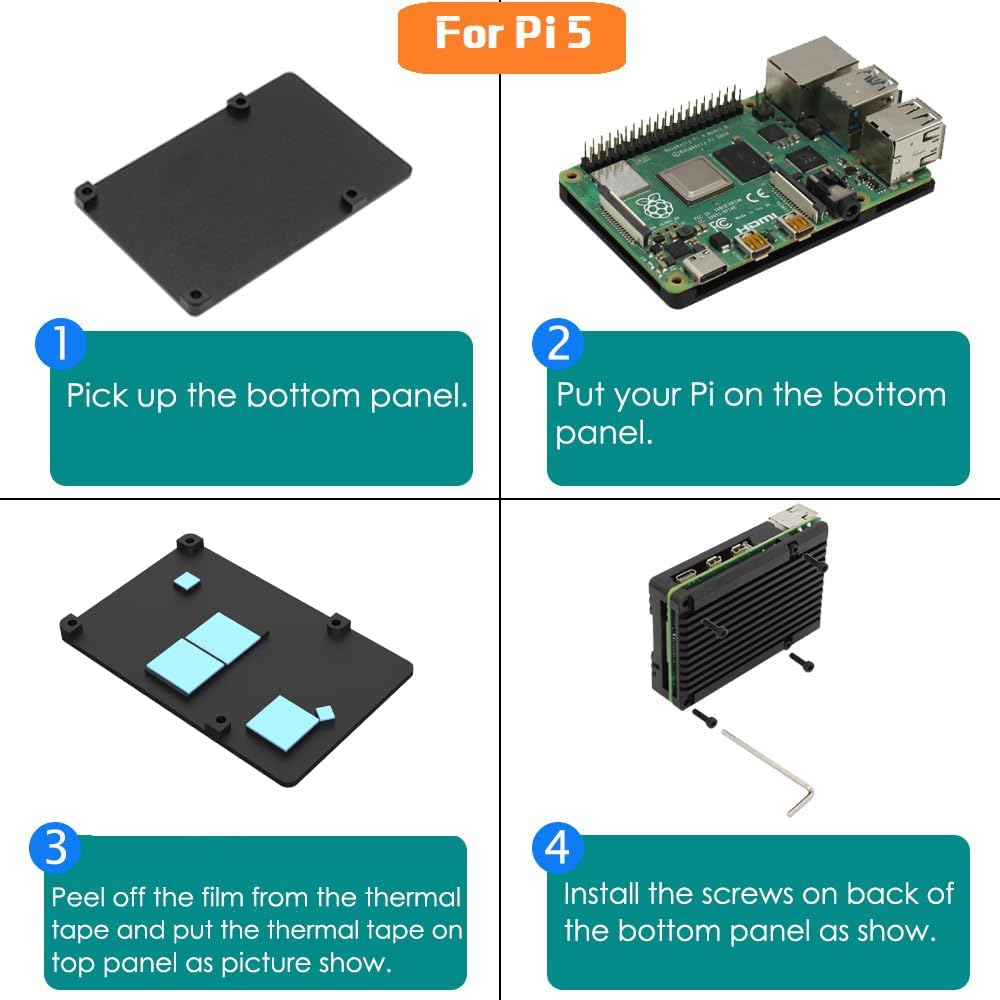 For Pi 5

1
Pick up the bottom panel.

2
Put your Pi on the bottom panel.

3
Peel off the film from the thermal tape and put the thermal tape on top panel as picture show.

4
Install the screws on back of the bottom panel as show.