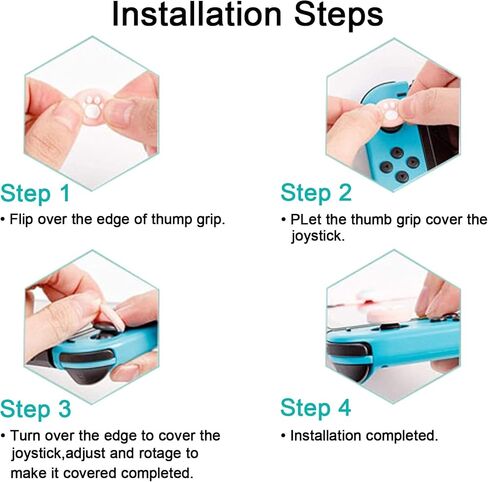 Installation Steps

Step 1
• Flip over the edge of thump grip.

Step 2
• PLet the thumb grip cover the joystick.

Step 3
• Turn over the edge to cover the joystick,adjust and rotage to make it covered completed.

Step 4
• Installation completed.