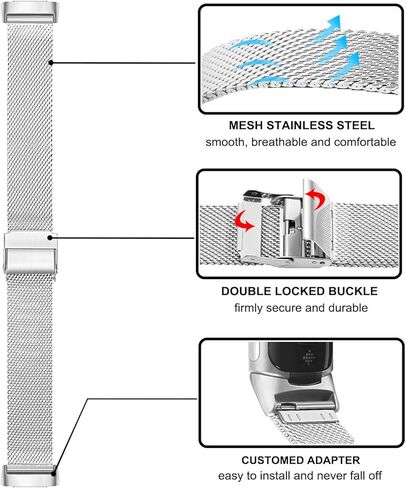 MESH STAINLESS STEEL
smooth, breathable and comfortable

DOUBLE LOCKED BUCKLE
firmly secure and durable

CUSTOMED ADAPTER
easy to install and never fall off