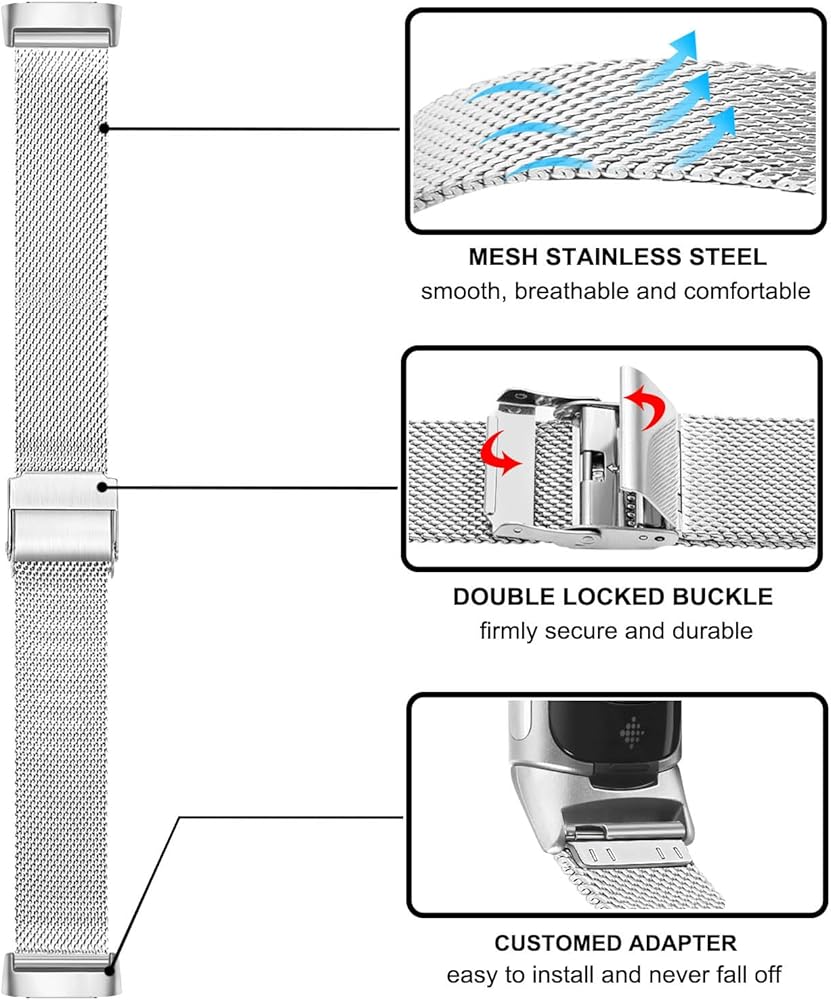 MESH STAINLESS STEEL
smooth, breathable and comfortable

DOUBLE LOCKED BUCKLE
firmly secure and durable

CUSTOMED ADAPTER
easy to install and never fall off