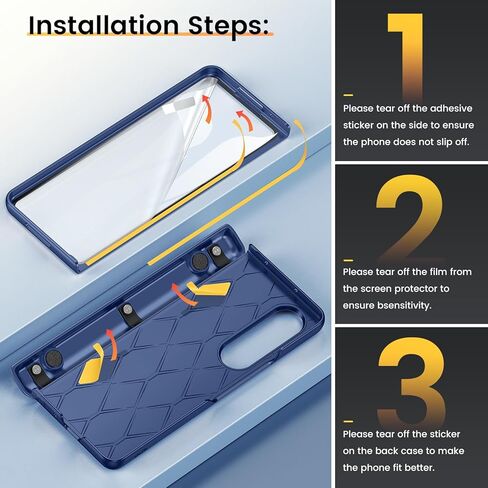 Installation Steps:

1

Please tear off the adhesive sticker on the side to ensure the phone does not slip off.

2

Please tear off the film from the screen protector to ensure bsensitivity.

3

Please tear off the sticker on the back case to make the phone fit better.