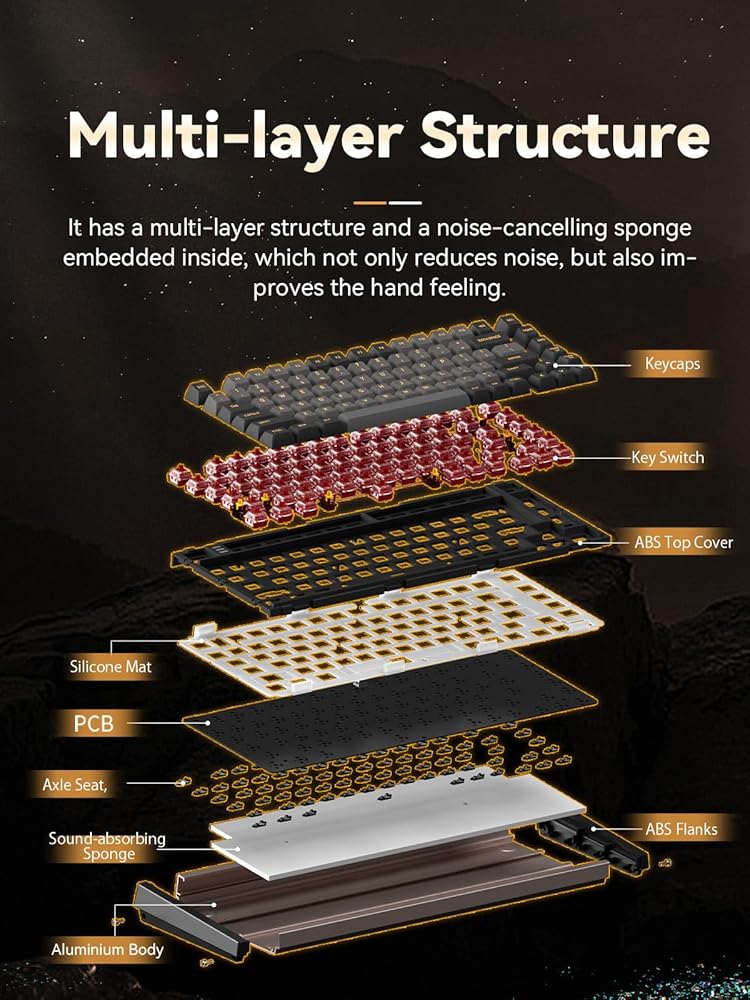 Multi-layer Structure

It has a multi-layer structure and a noise-cancelling sponge embedded inside, which not only reduces noise, but also improves the hand feeling.

Keycaps

Key Switch

ABS Top Cover

Silicone Mat

PCB

Axle Seat,

Sound-absorbing Sponge

ABS Flanks

Aluminium Body