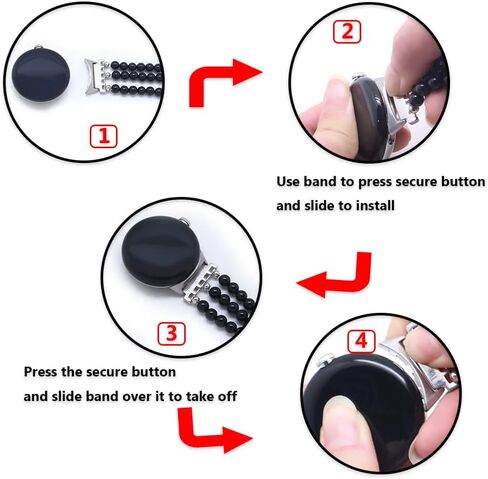 1

2

Use band to press secure button and slide to install

3

Press the secure button and slide band over it to take off

4