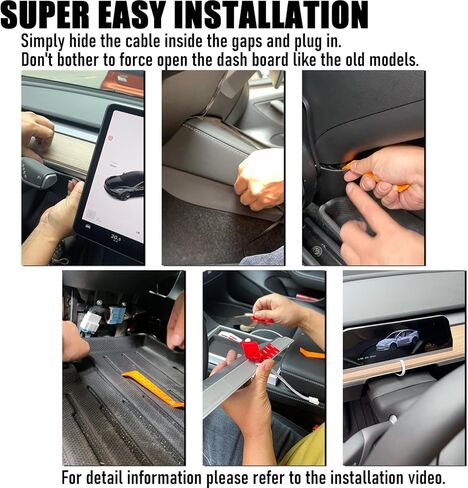 SUPER EASY INSTALLATION
Simply hide the cable inside the gaps and plug in.
Don't bother to force open the dash board like the old models.

For detail information please refer to the installation video.