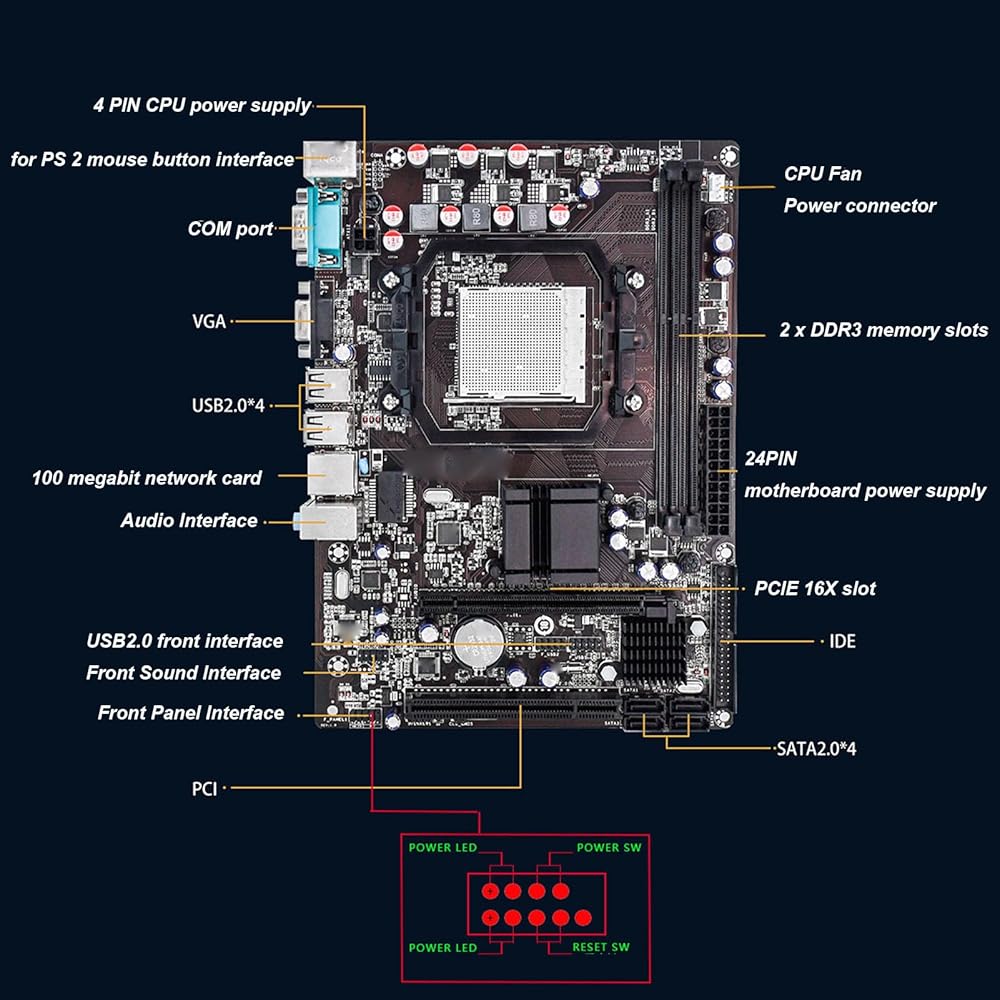 4 PIN CPU power supply

for PS 2 mouse button interface

COM port

VGA

USB2.0*4

100 megabit network card

Audio Interface

USB2.0 front interface

Front Sound Interface

Front Panel Interface

PCI

CPU Fan
Power connector

2 x DDR3 memory slots

24PIN
motherboard power supply

PCIE 16X slot

IDE

SATA2.0*4

POWER LED

POWER SW

POWER LED

RESET SW