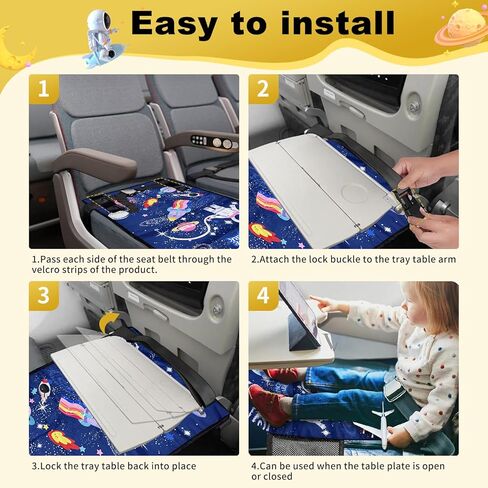 Easy to install

1

1.Pass each side of the seat belt through the velcro strips of the product.

2

2.Attach the lock buckle to the tray table arm

3

3.Lock the tray table back into place

4

4.Can be used when the table plate is open or closed