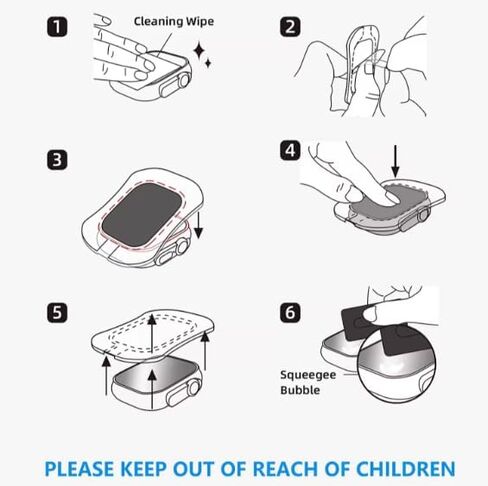 1

Cleaning Wipe

2

3

4

5

6

Squeegee
Bubble

PLEASE KEEP OUT OF REACH OF CHILDREN