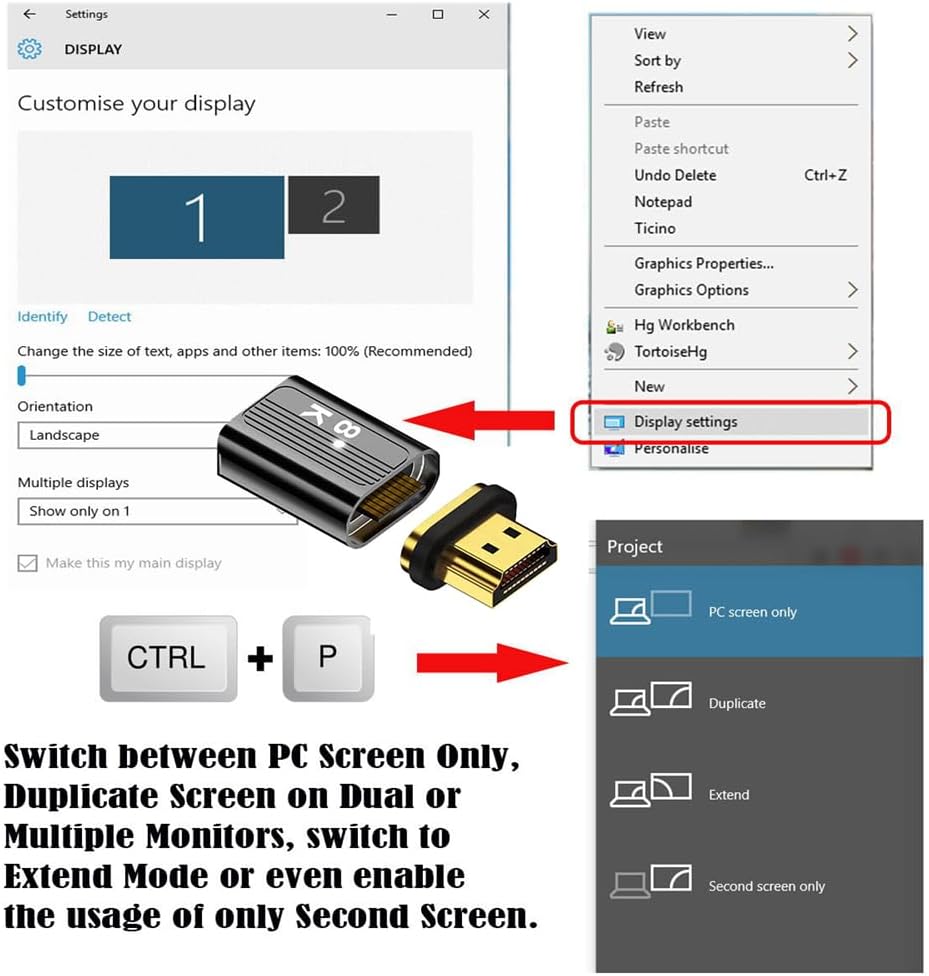 Settings

DISPLAY

Customise your display

1

2

Identify Detect

Change the size of text, apps and other items: 100% (Recommended)

Orientation

Landscape

Multiple displays

Show only on 1

Make this my main display

8K

View
Sort by
Refresh
Paste
Paste shortcut
Undo Delete Ctrl+Z
Notepad
Ticino
Graphics Properties...
Graphics Options
Hg Workbench
TortoiseHg
New
Display settings
Personalise

CTRL + P

Project

PC screen only

Duplicate

Extend

Second screen only

Switch between PC Screen Only, Duplicate Screen on Dual or Multiple Monitors, switch to Extend Mode or even enable the usage of only Second Screen.