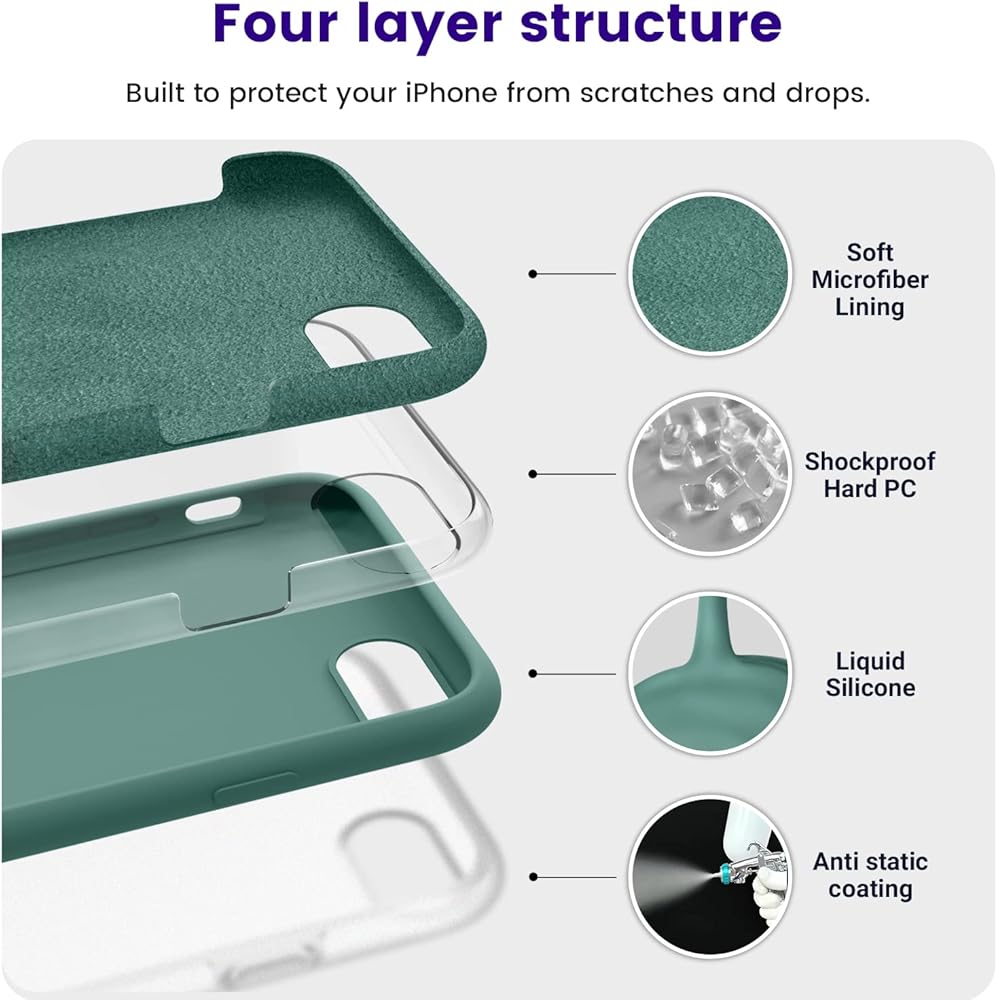 Four layer structure

Built to protect your iPhone from scratches and drops.

Soft Microfiber Lining

Shockproof Hard PC

Liquid Silicone

Anti static coating