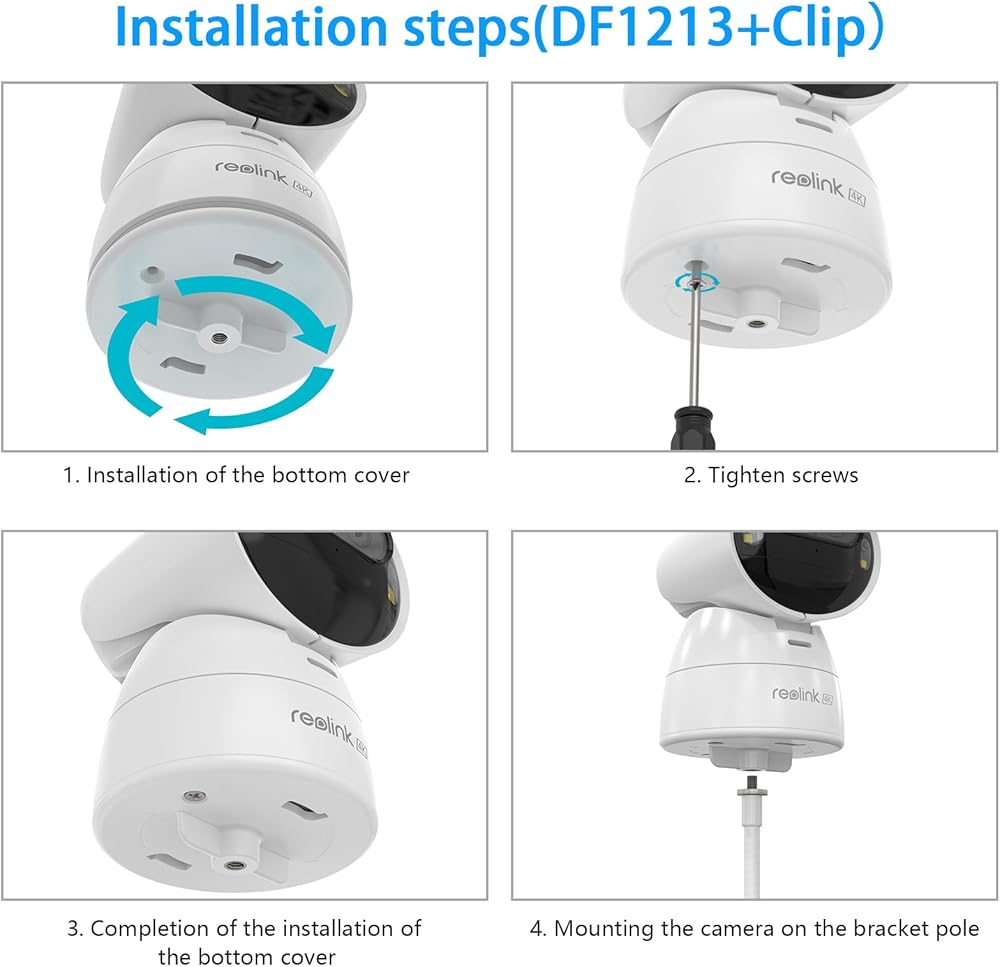 Installation steps(DF1213+Clip)

reolink 4K

1. Installation of the bottom cover

reolink 4K

2. Tighten screws

reolink 4K

3. Completion of the installation of the bottom cover

reolink 4K

4. Mounting the camera on the bracket pole