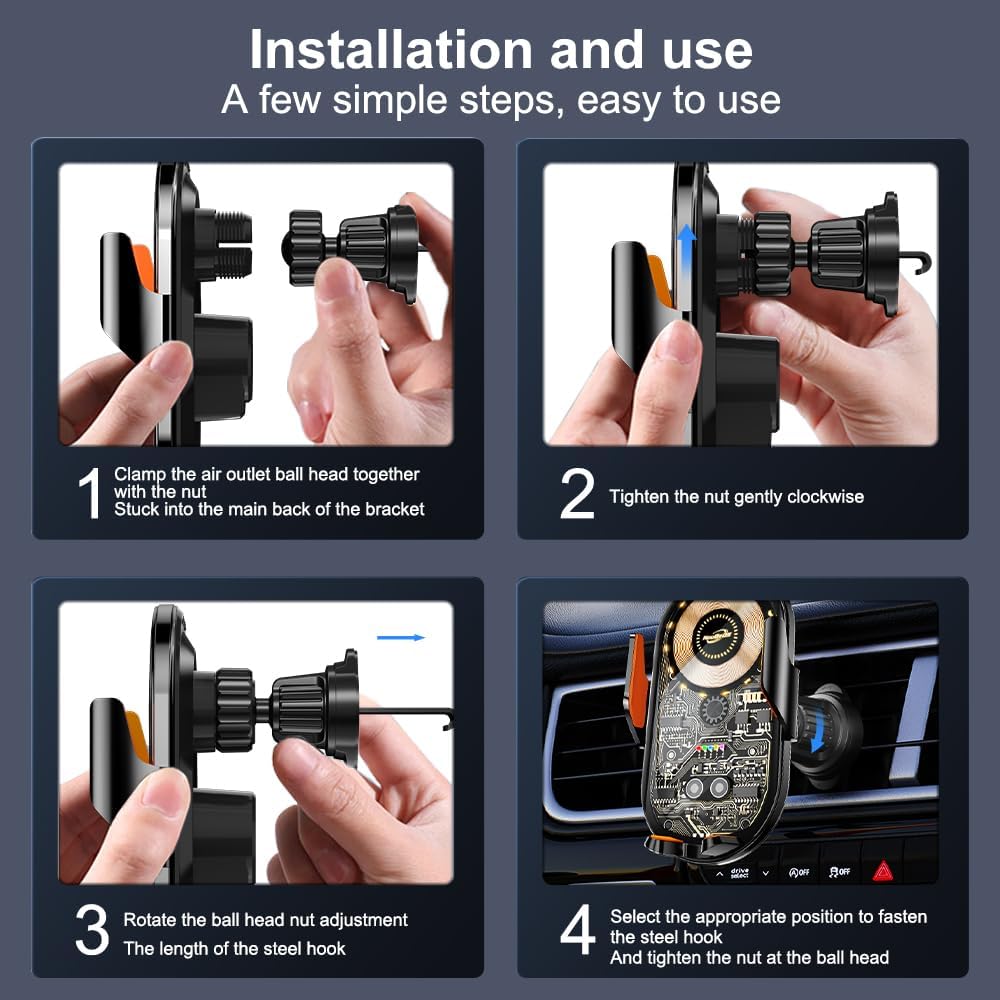 Installation and use
A few simple steps, easy to use

1 Clamp the air outlet ball head together with the nut
Stuck into the main back of the bracket

2 Tighten the nut gently clockwise

3 Rotate the ball head nut adjustment
The length of the steel hook

drive select
OFF
OFF

4 Select the appropriate position to fasten the steel hook
And tighten the nut at the ball head