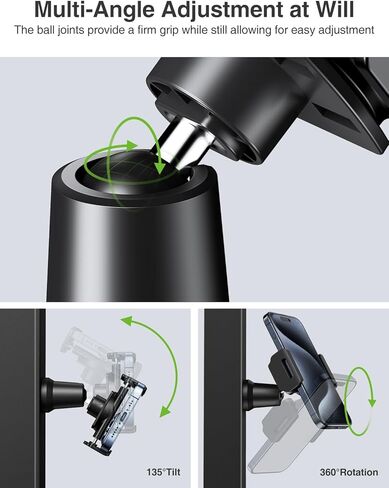 Multi-Angle Adjustment at Will
The ball joints provide a firm grip while still allowing for easy adjustment

135°Tilt

360°Rotation