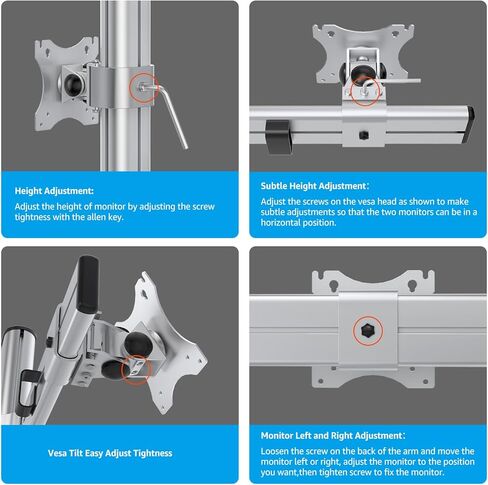 Height Adjustment:
Adjust the height of monitor by adjusting the screw tightness with the allen key.

Subtle Height Adjustment:
Adjust the screws on the vesa head as shown to make subtle adjustments so that the two monitors can be in a horizontal position.

Vesa Tilt Easy Adjust Tightness

Monitor Left and Right Adjustment:
Loosen the screw on the back of the arm and move the monitor left or right, adjust the monitor to the position you want,then tighten screw to fix the monitor.