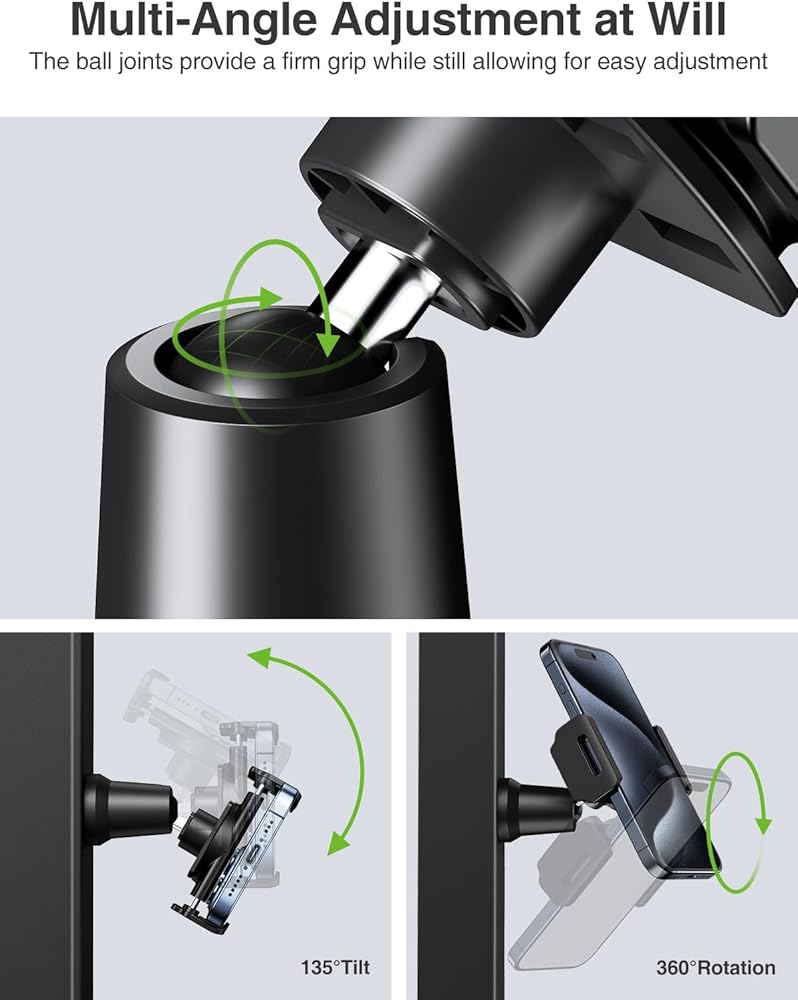 Multi-Angle Adjustment at Will

The ball joints provide a firm grip while still allowing for easy adjustment

135°Tilt

360°Rotation