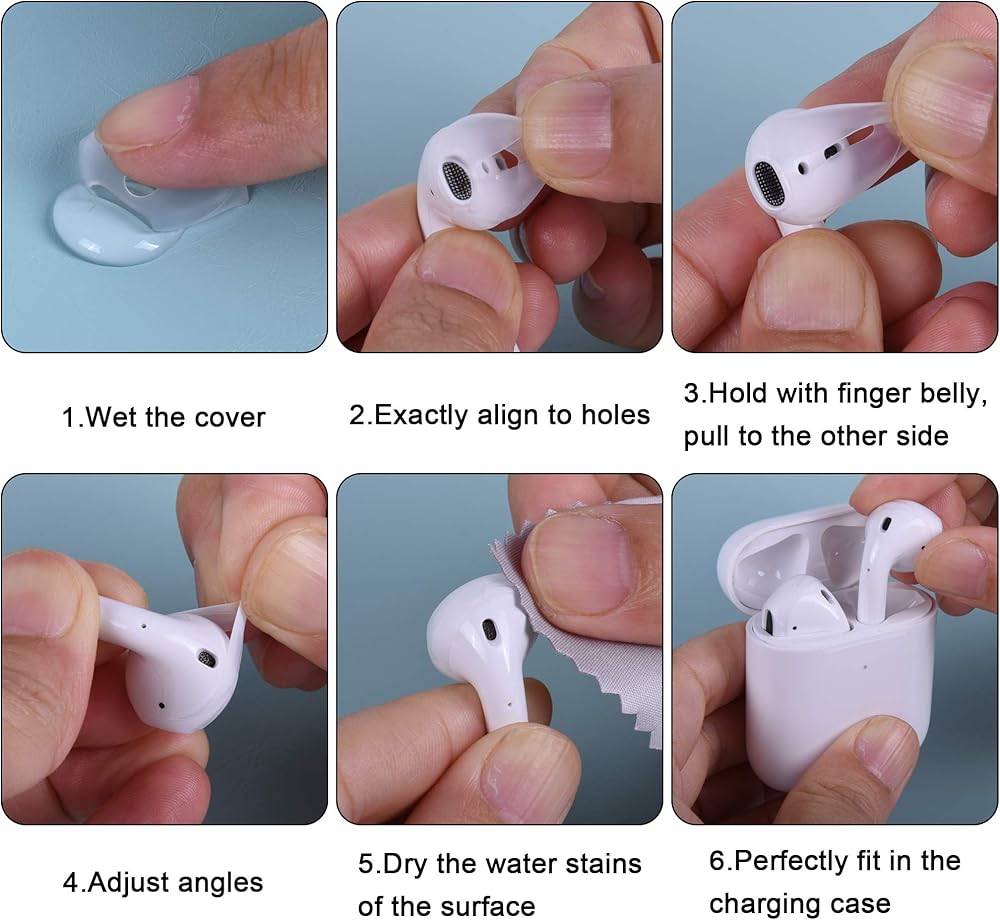 1.Wet the cover

2.Exactly align to holes

3.Hold with finger belly, pull to the other side

4.Adjust angles

5.Dry the water stains of the surface

6.Perfectly fit in the charging case