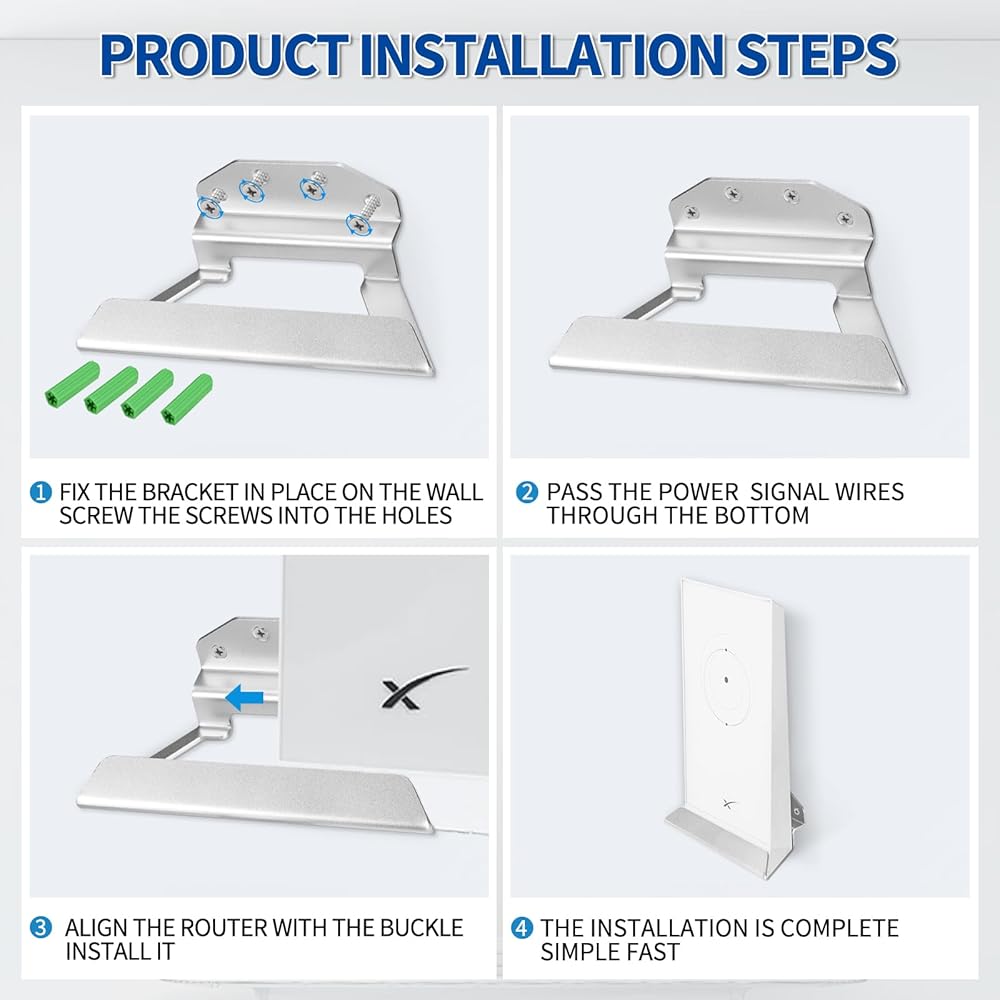 PRODUCT INSTALLATION STEPS

1 FIX THE BRACKET IN PLACE ON THE WALL SCREW THE SCREWS INTO THE HOLES

2 PASS THE POWER SIGNAL WIRES THROUGH THE BOTTOM

3 ALIGN THE ROUTER WITH THE BUCKLE INSTALL IT

4 THE INSTALLATION IS COMPLETE SIMPLE FAST